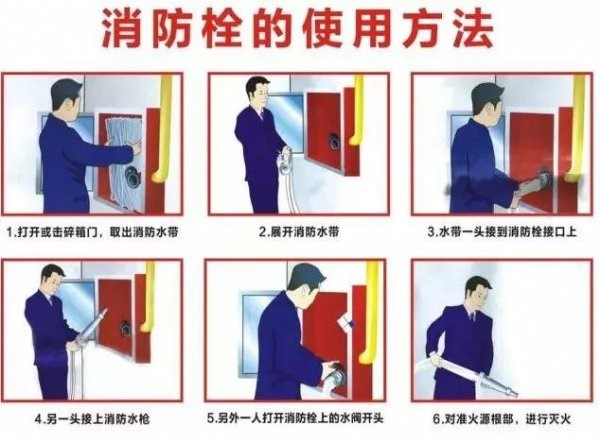 消防栓的使用方法

1.打开或击碎箱门，取出消防水带

2.展开消防水带

3.水带一头接到消防栓接口上

4.另一头接上消防水枪

5.另外一人打开消防栓上的水阀开头

6.对准火源根部，进行灭火